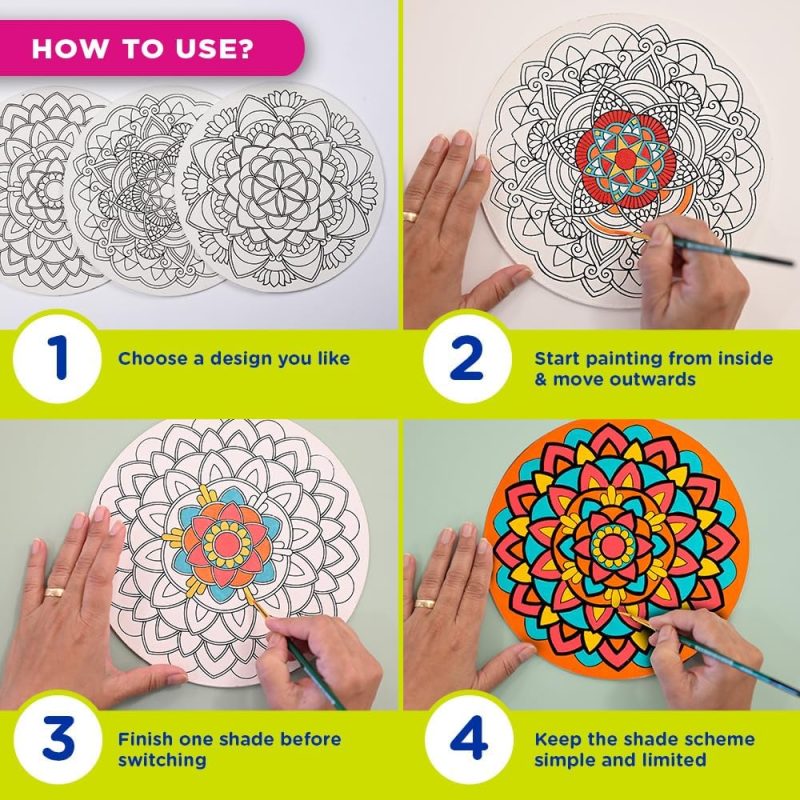 HOW TO USE?

1 Choose a design you like

2 Start painting from inside & move outwards

3 Finish one shade before switching

4 Keep the shade scheme simple and limited